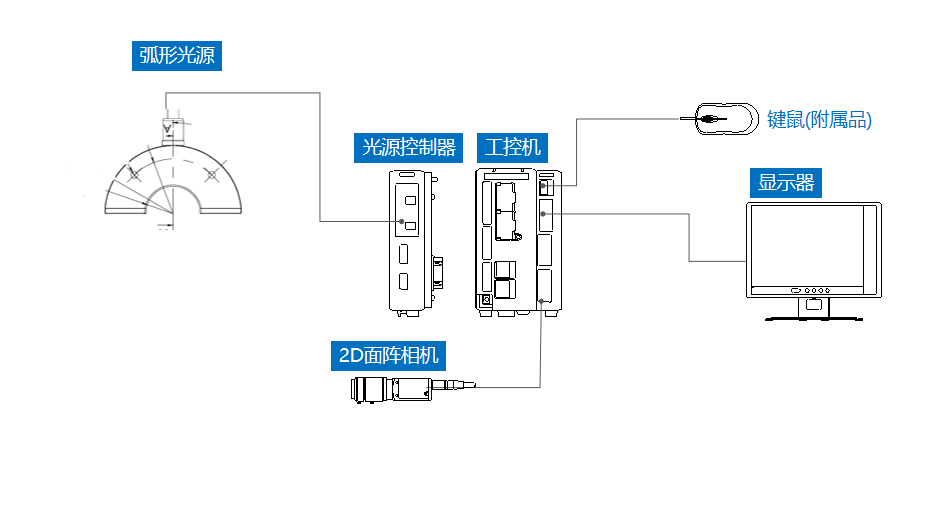 弧形光源

光源控制器

工控机

键鼠(附属品)

显示器

2D面阵相机