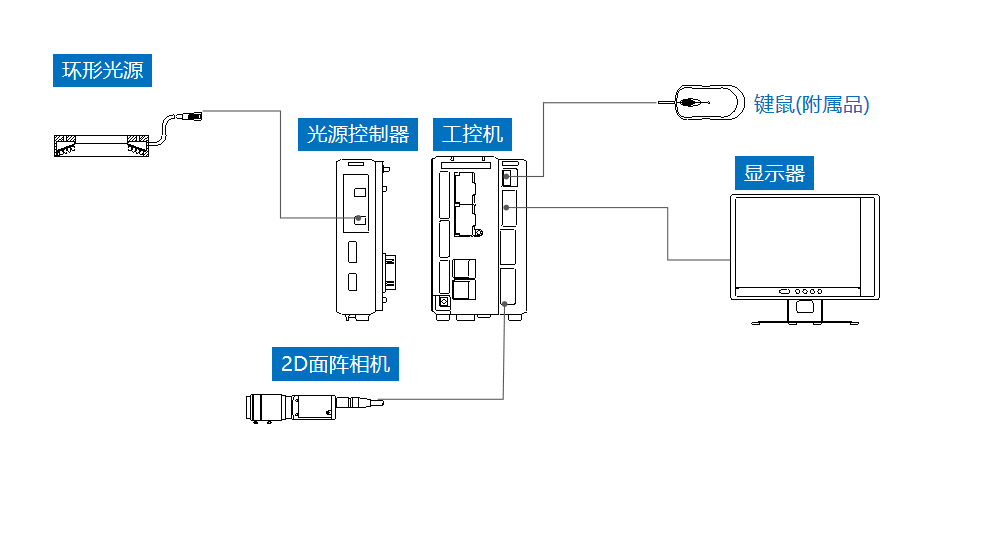 环形光源

光源控制器

工控机

键鼠(附属品)

显示器

2D面阵相机