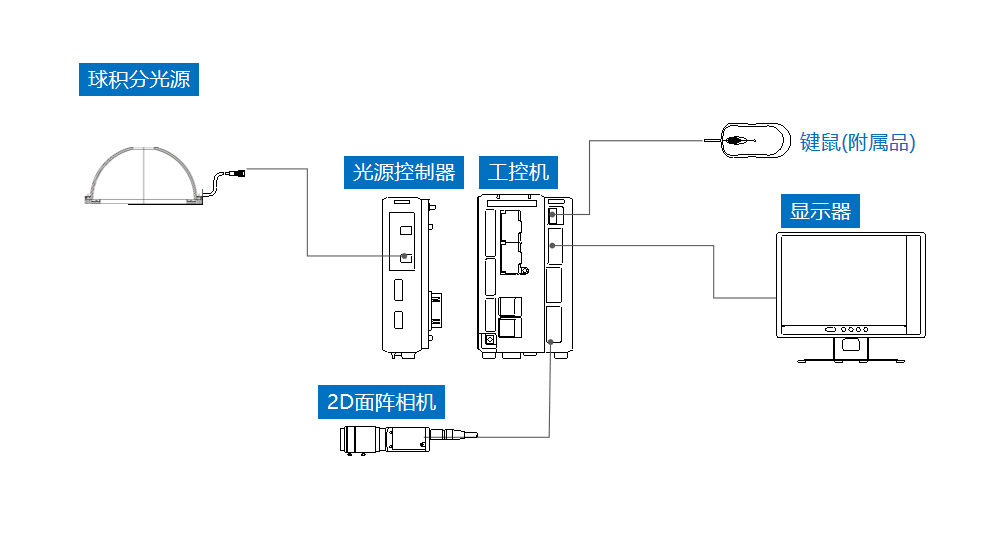 球积分光源

光源控制器

工控机

键鼠(附属品)

显示器

2D面阵相机