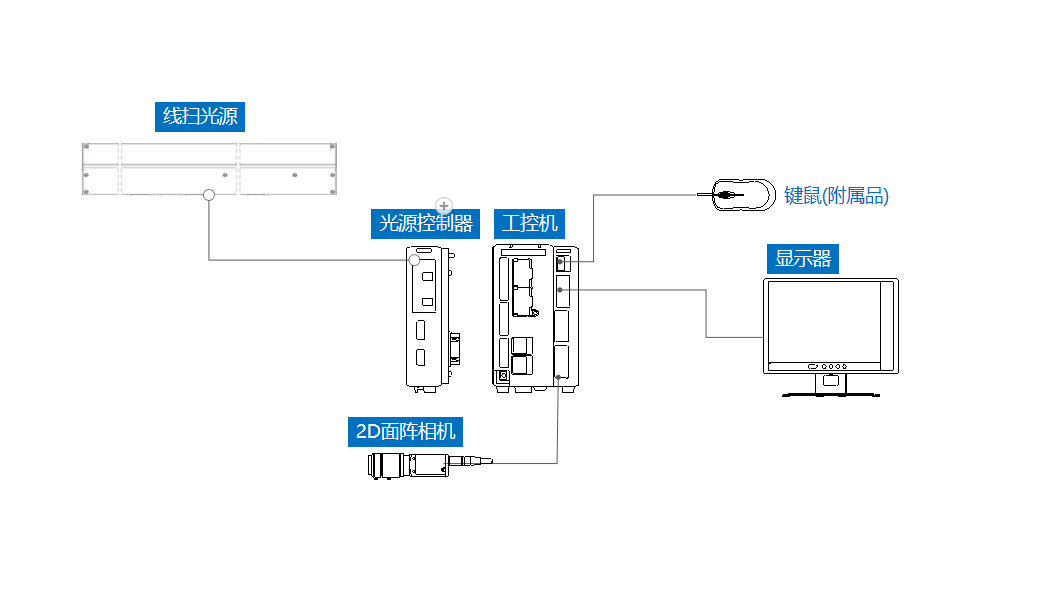 线扫光源

光源控制器

工控机

键鼠(附属品)

显示器

2D面阵相机