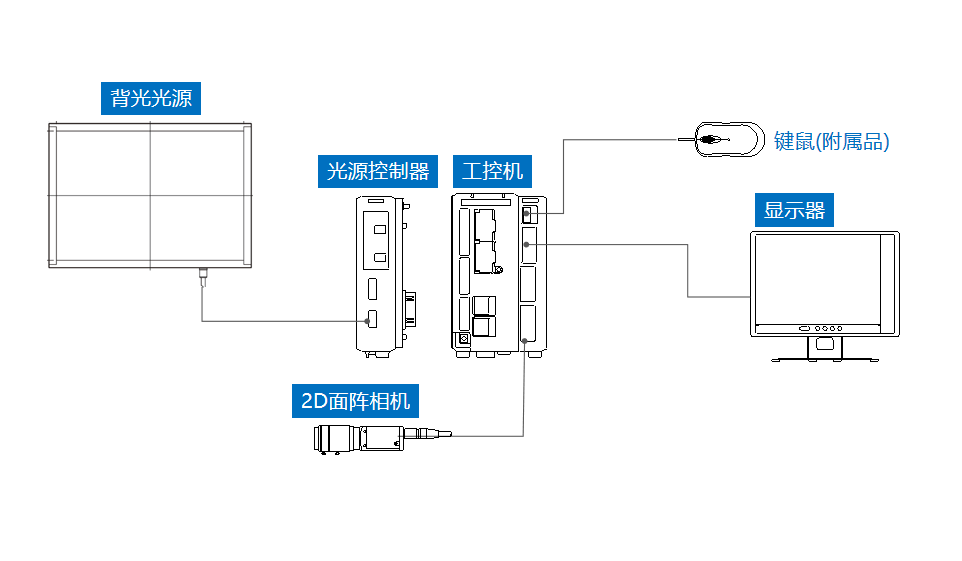 背光光源

光源控制器

工控机

键鼠(附属品)

显示器

2D面阵相机